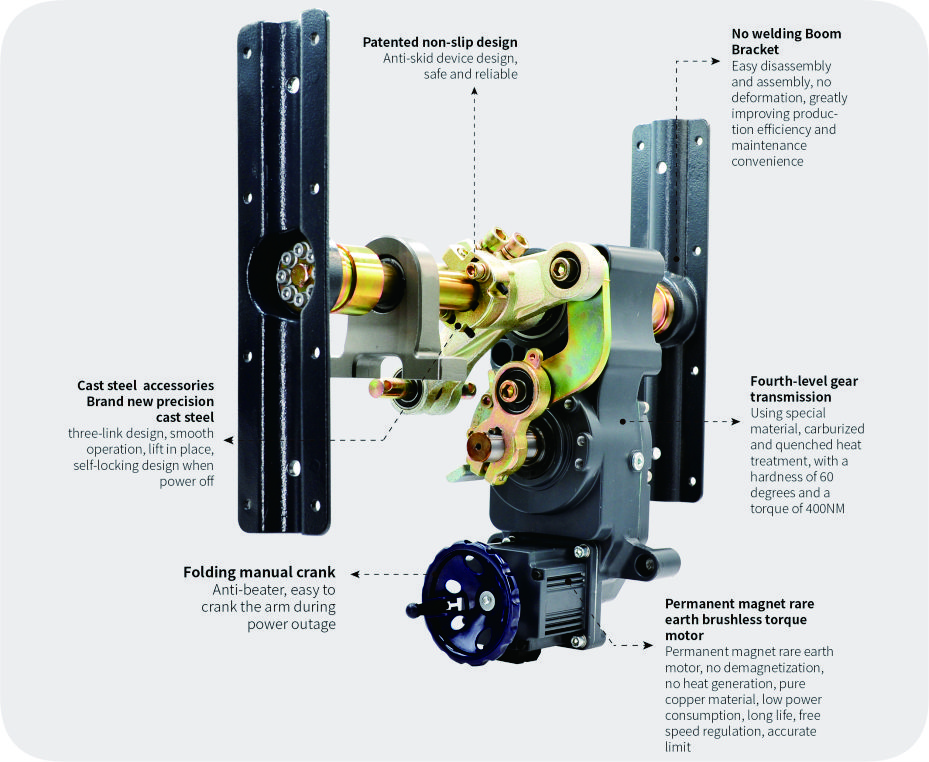 Patented non-slip design
Anti-skid device design, safe and reliable

No welding Boom Bracket
Easy disassembly and assembly, no deformation, greatly improving production efficiency and maintenance convenience

Cast steel accessories
Brand new precision cast steel
three-link design, smooth operation, lift in place, self-locking design when power off

Fourth-level gear transmission
Using special material, carburized and quenched heat treatment, with a hardness of 60 degrees and a torque of 400NM

Folding manual crank
Anti-beater, easy to crank the arm during power outage

Permanent magnet rare earth brushless torque motor
Permanent magnet rare earth motor, no demagnetization, no heat generation, pure copper material, low power consumption, long life, free speed regulation, accurate limit